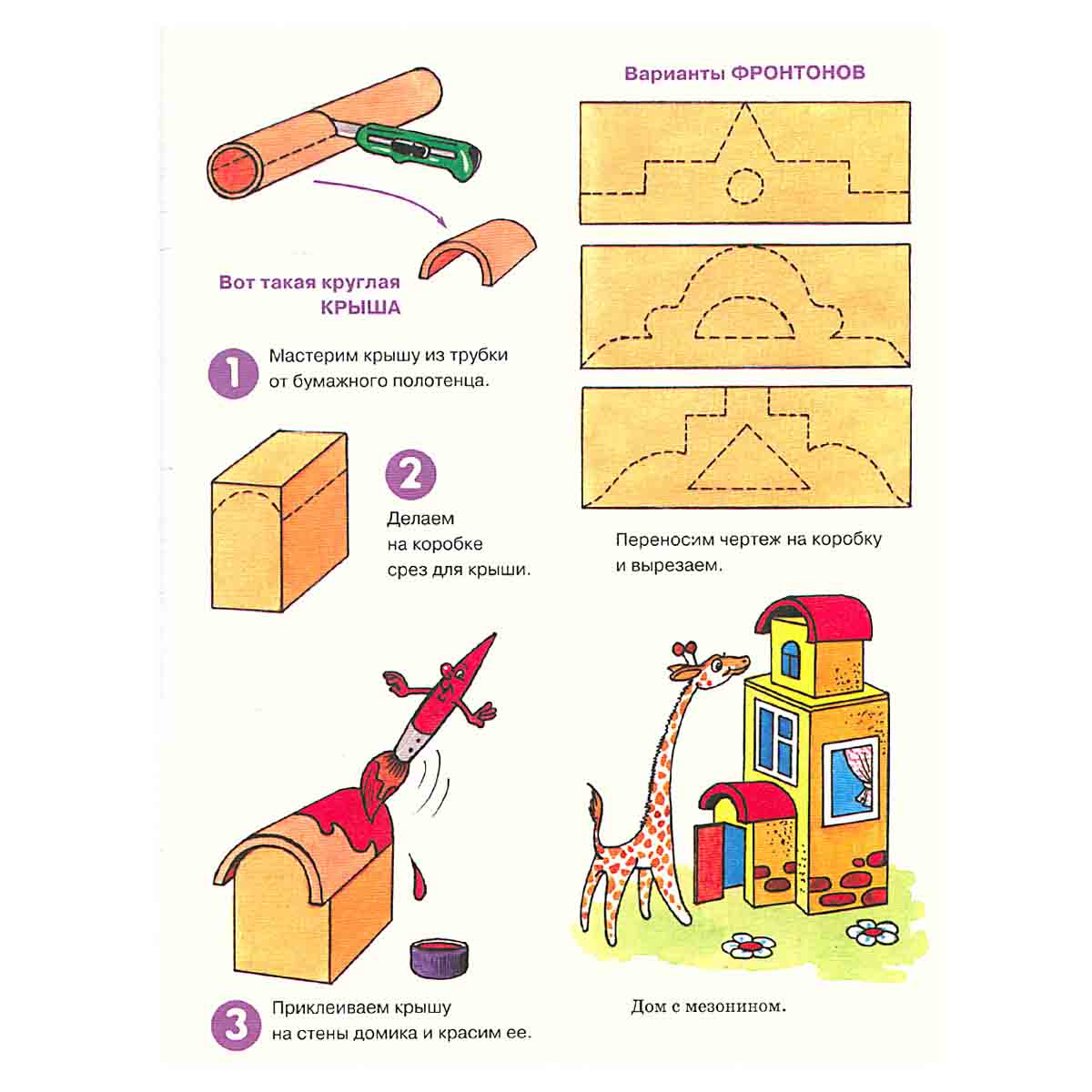 Вот такая круглая КРЫША

1 Мастерим крышу из трубки от бумажного полотенца.

2 Делаем на коробке срез для крыши.

3 Приклеиваем крышу на стены домика и красим ее.

Варианты ФРОНТОНОВ

Переносим чертеж на коробку и вырезаем.

Дом с мезонином.